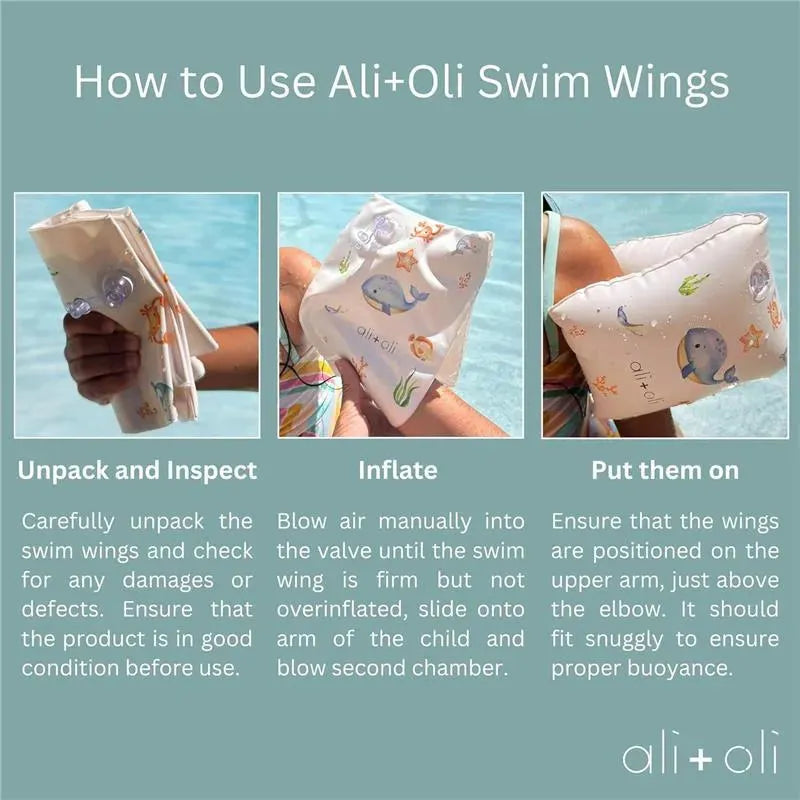 How to Use Ali+Oli Swim Wings

ali+oli

ali+oli

Unpack and Inspect

Carefully unpack the swim wings and check for any damages or defects. Ensure that the product is in good condition before use.

Inflate

Blow air manually into the valve until the swim wing is firm but not overinflated, slide onto arm of the child and blow second chamber.

Put them on

Ensure that the wings are positioned on the upper arm, just above the elbow. It should fit snuggly to ensure proper buoyance.

ali+oli