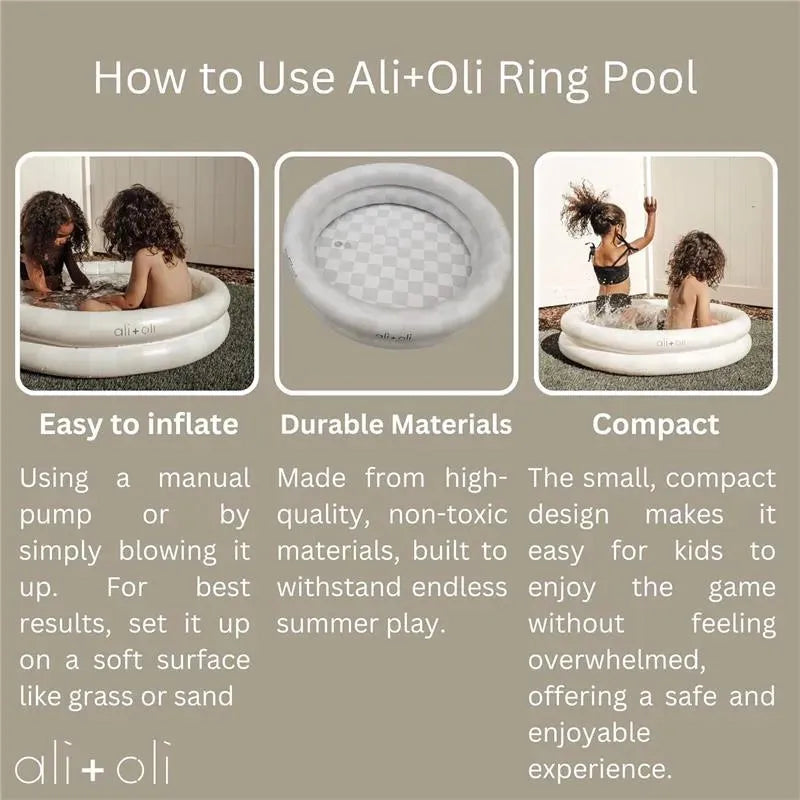 How to Use Ali+Oli Ring Pool

ali+oli

ali+oli

ali+oli

Easy to inflate

Using a manual pump or by simply blowing it up. For best results, set it up on a soft surface like grass or sand

Durable Materials

Made from high-quality, non-toxic materials, built to withstand endless summer play.

Compact

The small, compact design makes it easy for kids to enjoy the game without feeling overwhelmed, offering a safe and enjoyable experience.

ali+oli