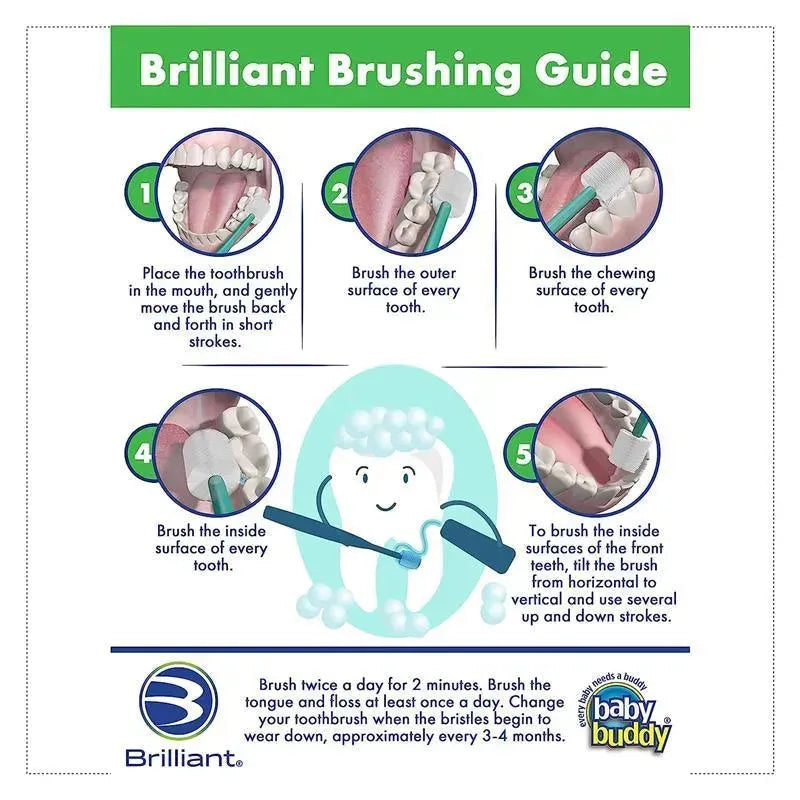 Brilliant Brushing Guide

1

Place the toothbrush in the mouth, and gently move the brush back and forth in short strokes.

2

Brush the outer surface of every tooth.

3

Brush the chewing surface of every tooth.

4

Brush the inside surface of every tooth.

5

To brush the inside surfaces of the front teeth, tilt the brush from horizontal to vertical and use several up and down strokes.

Brilliant®

Brush twice a day for 2 minutes. Brush the tongue and floss at least once a day. Change your toothbrush when the bristles begin to wear down, approximately every 3-4 months.

every baby needs a buddy
baby buddy®