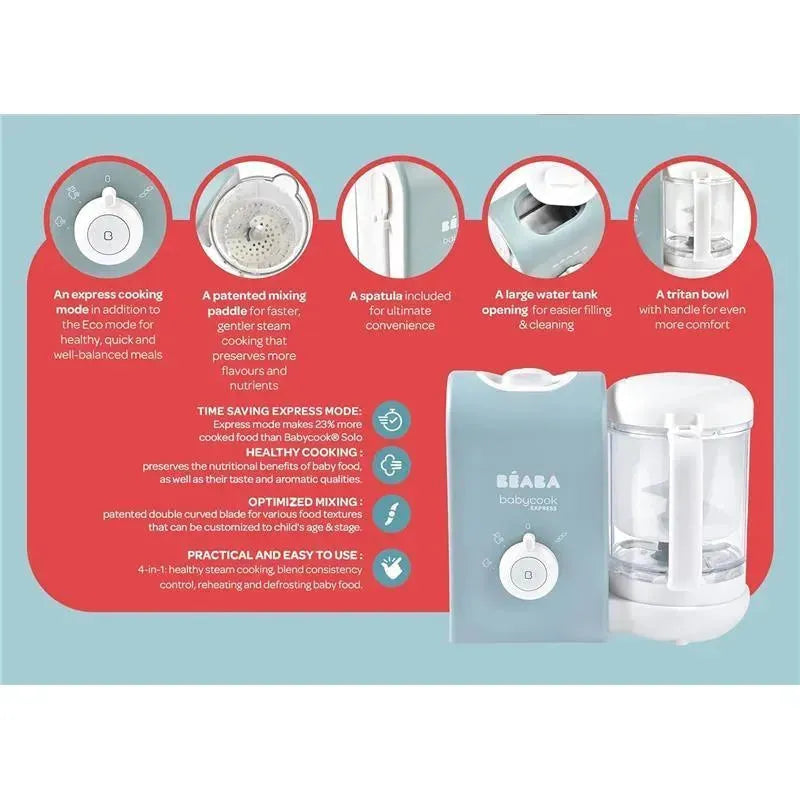 An express cooking mode in addition to the Eco mode for healthy, quick and well-balanced meals

A patented mixing paddle for faster, gentler steam cooking that preserves more flavours and nutrients

A spatula included for ultimate convenience

A large water tank opening for easier filling & cleaning

A tritan bowl with handle for even more comfort

TIME SAVING EXPRESS MODE:
Express mode makes 23% more cooked food than Babycook® Solo

HEALTHY COOKING :
preserves the nutritional benefits of baby food, as well as their taste and aromatic qualities.

OPTIMIZED MIXING :
patented double curved blade for various food textures that can be customized to child's age & stage.

PRACTICAL AND EASY TO USE :
4-in-1: healthy steam cooking, blend consistency control, reheating and defrosting baby food.

BÉABA
babycook
EXPRESS