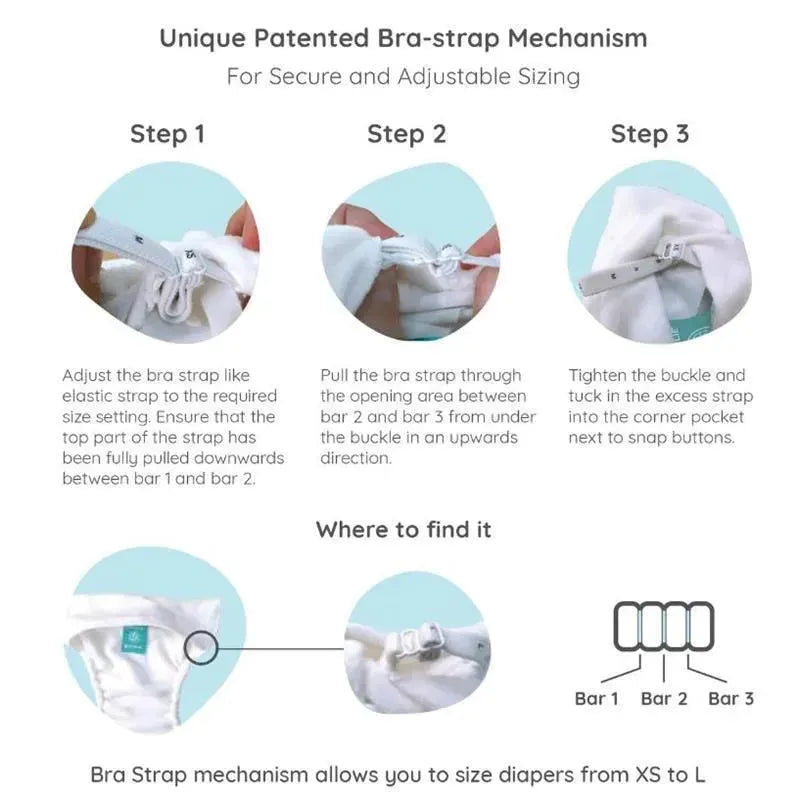 Unique Patented Bra-strap Mechanism

For Secure and Adjustable Sizing

Step 1

Adjust the bra strap like elastic strap to the required size setting. Ensure that the top part of the strap has been fully pulled downwards between bar 1 and bar 2.

Step 2

Pull the bra strap through the opening area between bar 2 and bar 3 from under the buckle in an upwards direction.

Step 3

Tighten the buckle and tuck in the excess strap into the corner pocket next to snap buttons.

Where to find it

Bar 1 Bar 2 Bar 3

Bra Strap mechanism allows you to size diapers from XS to L