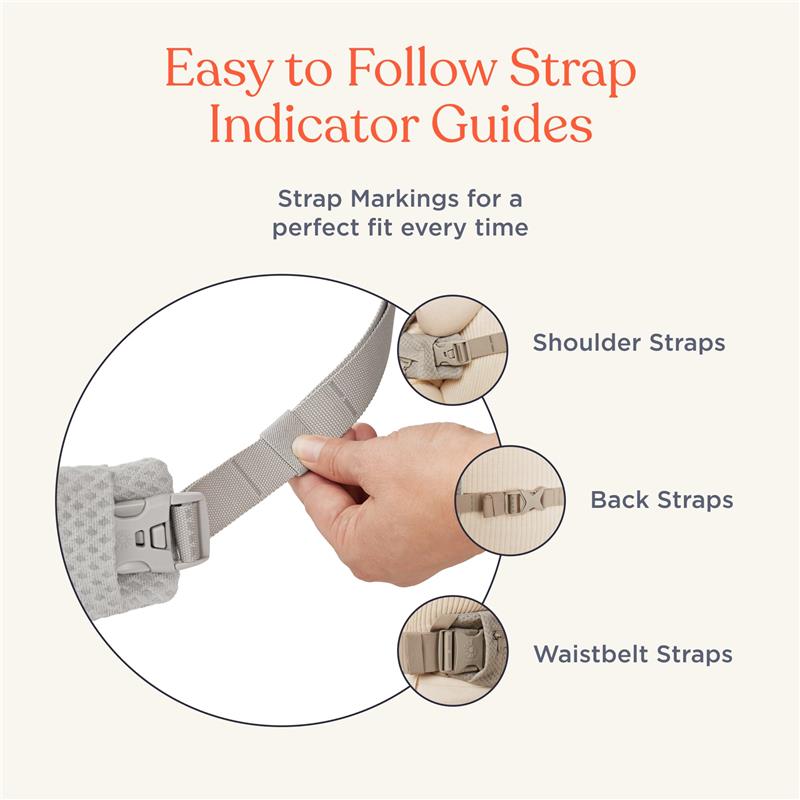 Easy to Follow Strap Indicator Guides

Strap Markings for a perfect fit every time

Shoulder Straps

Back Straps

Waistbelt Straps