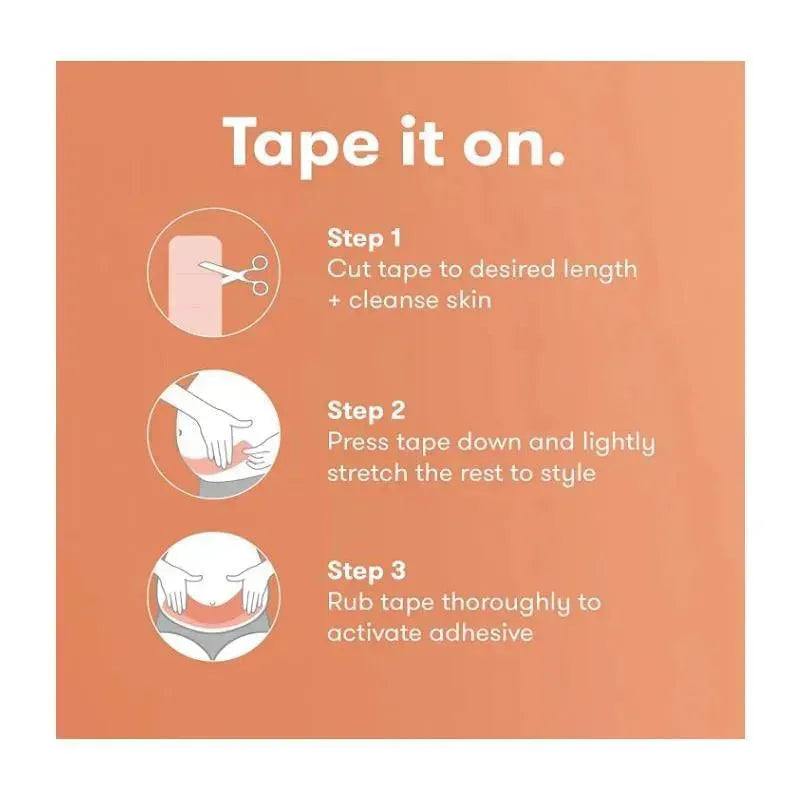 Tape it on.

Step 1
Cut tape to desired length + cleanse skin

Step 2
Press tape down and lightly stretch the rest to style

Step 3
Rub tape thoroughly to activate adhesive