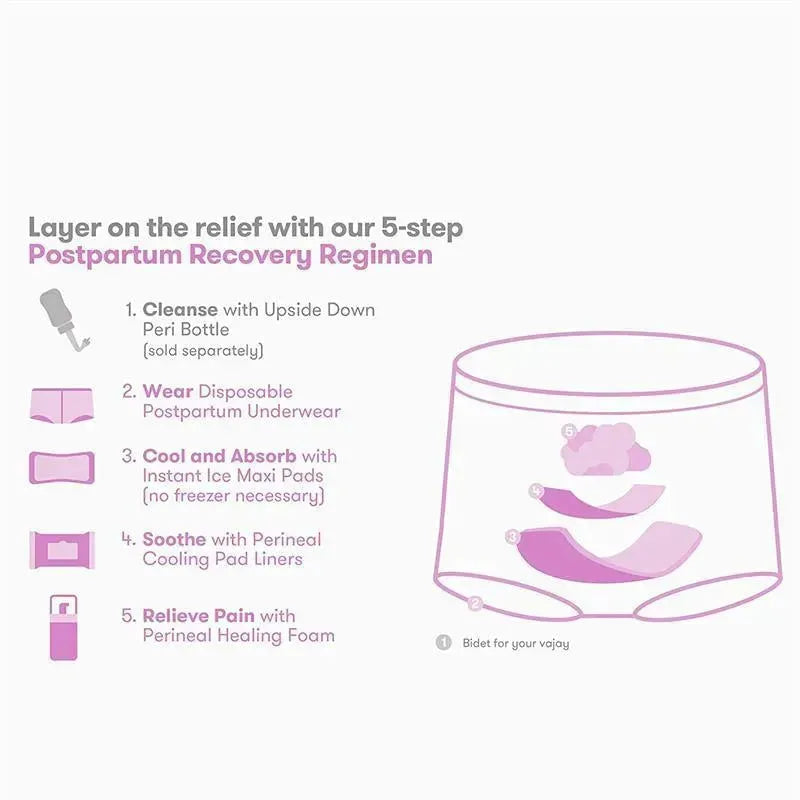 Layer on the relief with our 5-step
Postpartum Recovery Regimen

1. Cleanse with Upside Down Peri Bottle (sold separately)

2. Wear Disposable Postpartum Underwear

3. Cool and Absorb with Instant Ice Maxi Pads (no freezer necessary)

4. Soothe with Perineal Cooling Pad Liners

5. Relieve Pain with Perineal Healing Foam

5

4

3

2

1 Bidet for your vajay