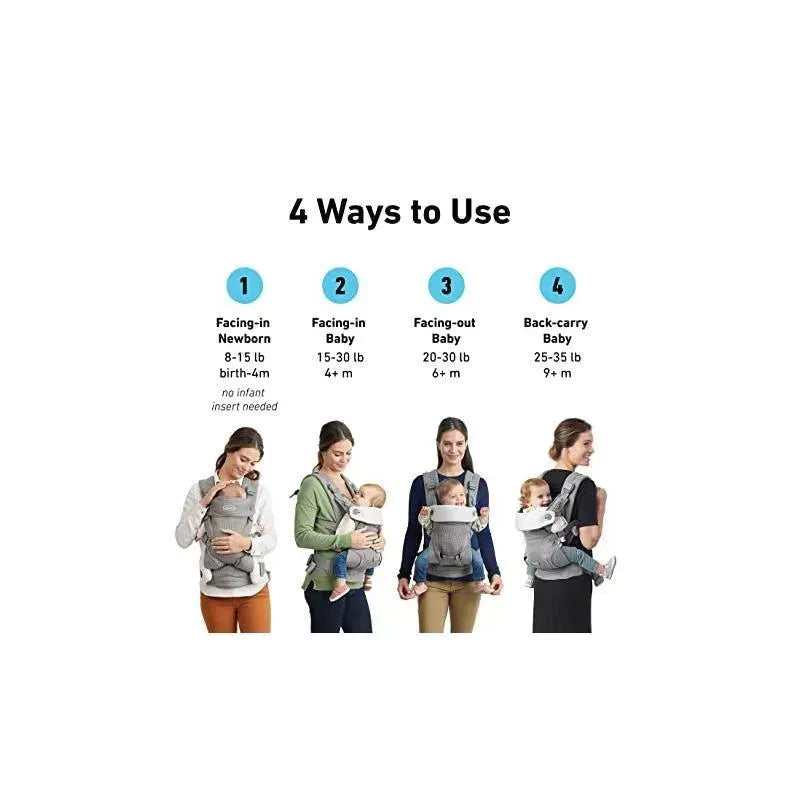 4 Ways to Use

1
Facing-in Newborn
8-15 lb
birth-4m
no infant insert needed

2
Facing-in Baby
15-30 lb
4+ m

3
Facing-out Baby
20-30 lb
6+ m

4
Back-carry Baby
25-35 lb
9+ m