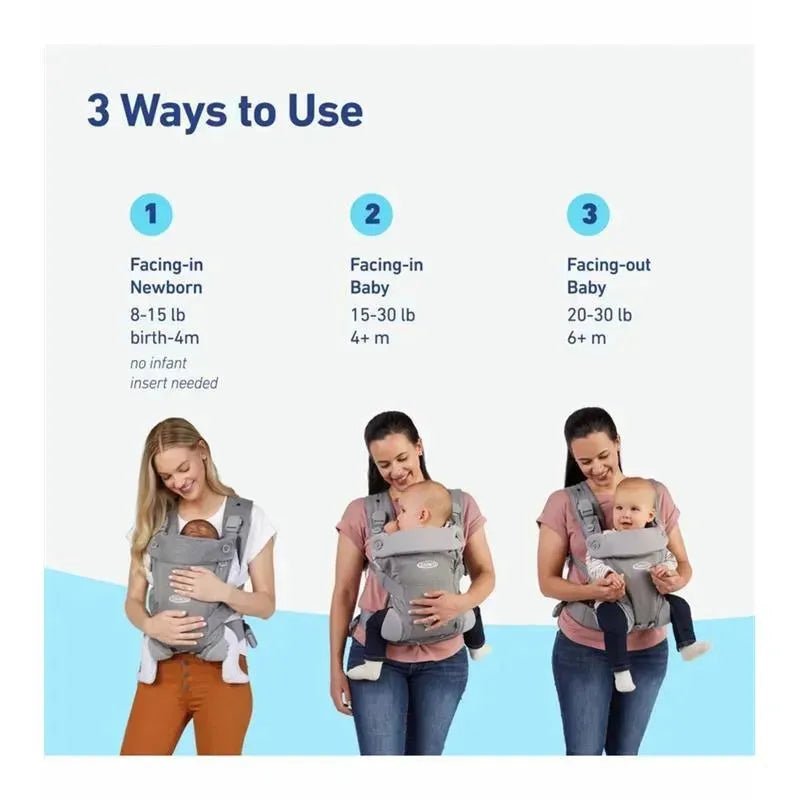 3 Ways to Use

1

Facing-in Newborn
8-15 lb
birth-4m
no infant insert needed

2

Facing-in Baby
15-30 lb
4+ m

3

Facing-out Baby
20-30 lb
6+ m