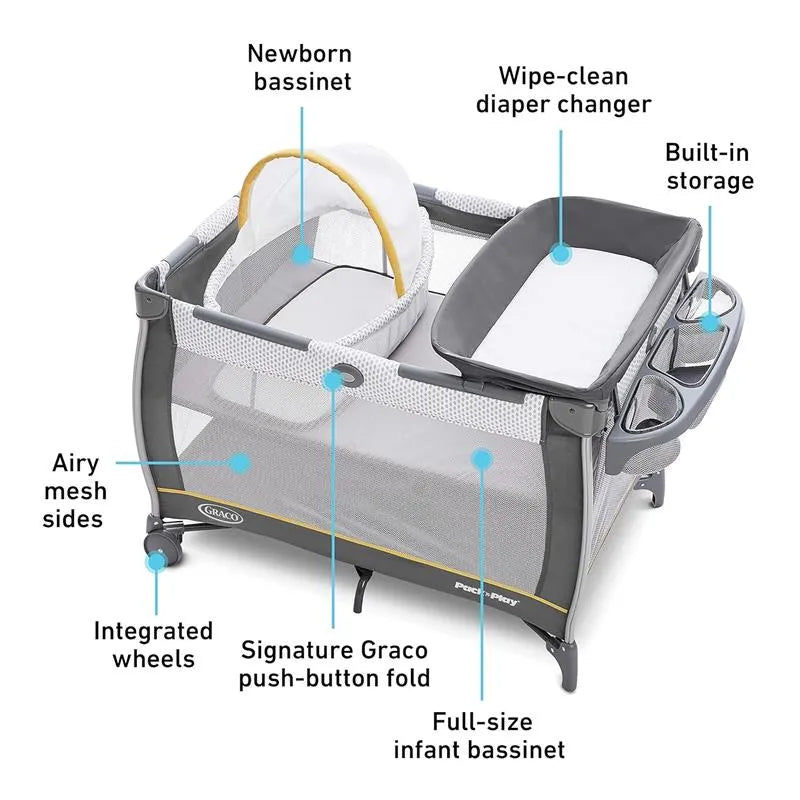 Newborn bassinet

Wipe-clean diaper changer

Built-in storage

Airy mesh sides

GRACO

Pack'n Play

Integrated wheels

Signature Graco push-button fold

Full-size infant bassinet