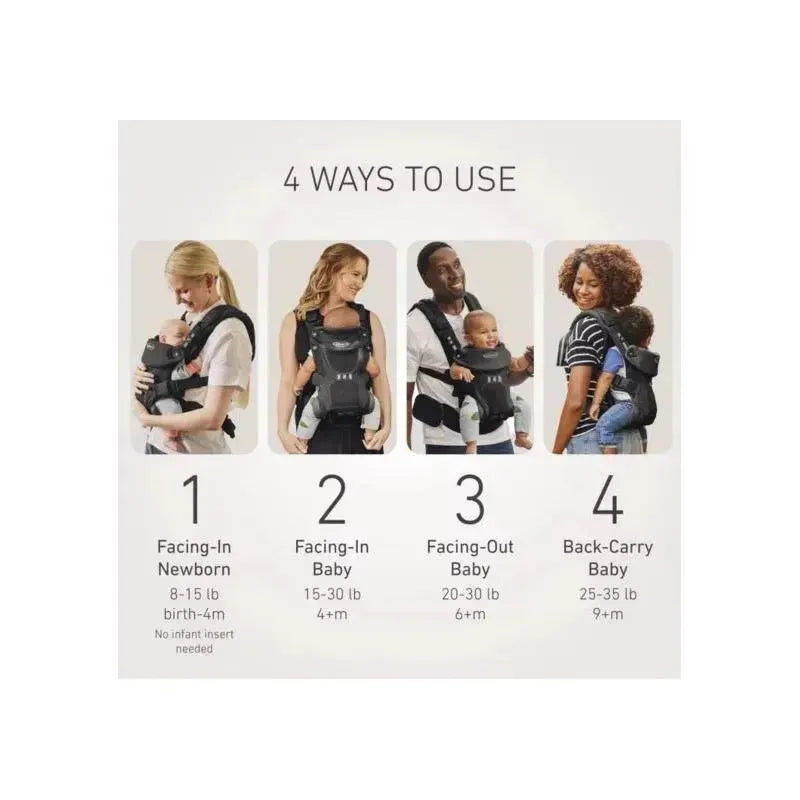 4 WAYS TO USE

1
Facing-In Newborn
8-15 lb
birth-4m
No infant insert needed

2
Facing-In Baby
15-30 lb
4+m

3
Facing-Out Baby
20-30 lb
6+m

4
Back-Carry Baby
25-35 lb
9+m