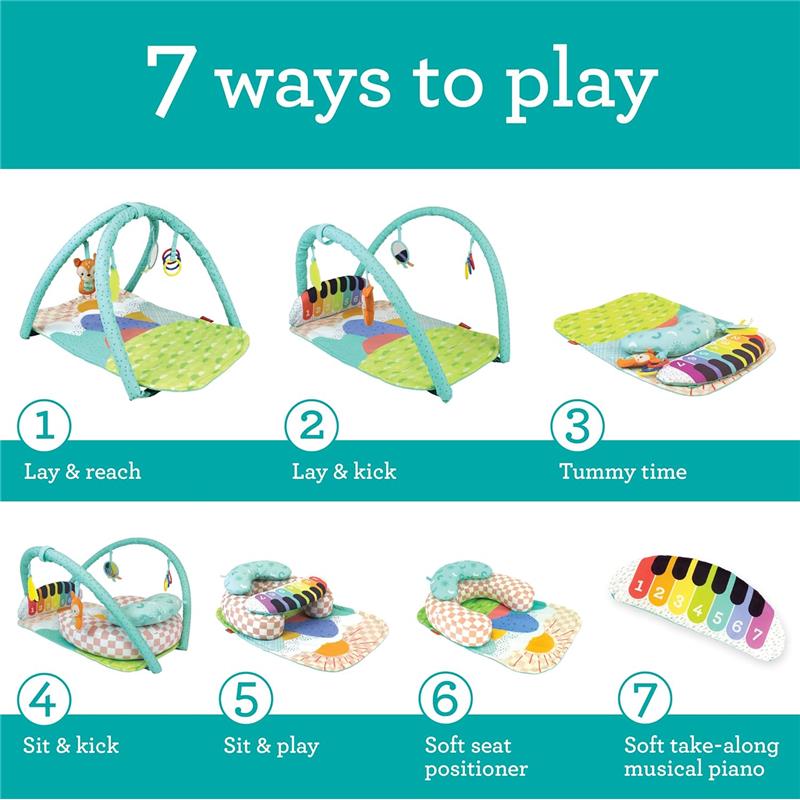 7 ways to play

1
Lay & reach

2
Lay & kick

3
Tummy time

4
Sit & kick

5
Sit & play

6
Soft seat positioner

7
Soft take-along musical piano

1 2 3 4 5 6 7