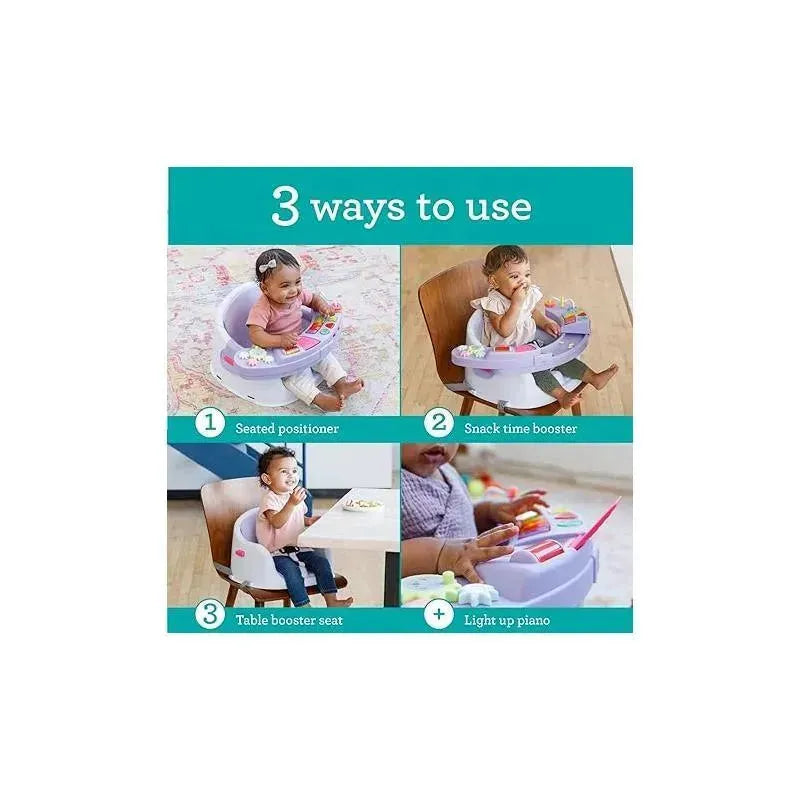 3 ways to use

1 Seated positioner

2 Snack time booster

3 Table booster seat

+ Light up piano