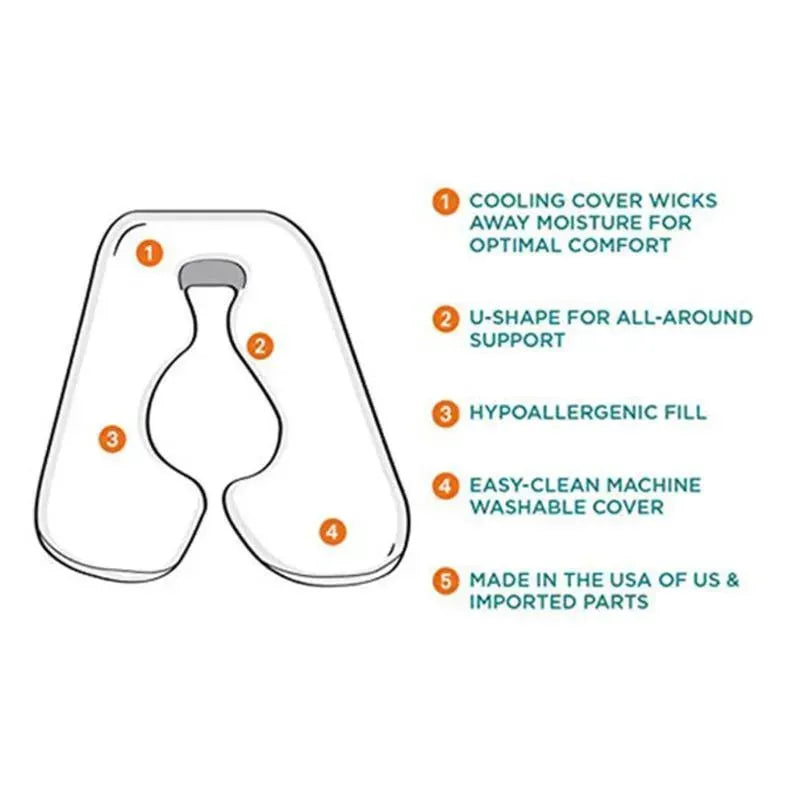 1
2
3
4

1 COOLING COVER WICKS AWAY MOISTURE FOR OPTIMAL COMFORT

2 U-SHAPE FOR ALL-AROUND SUPPORT

3 HYPOALLERGENIC FILL

4 EASY-CLEAN MACHINE WASHABLE COVER

5 MADE IN THE USA OF US & IMPORTED PARTS