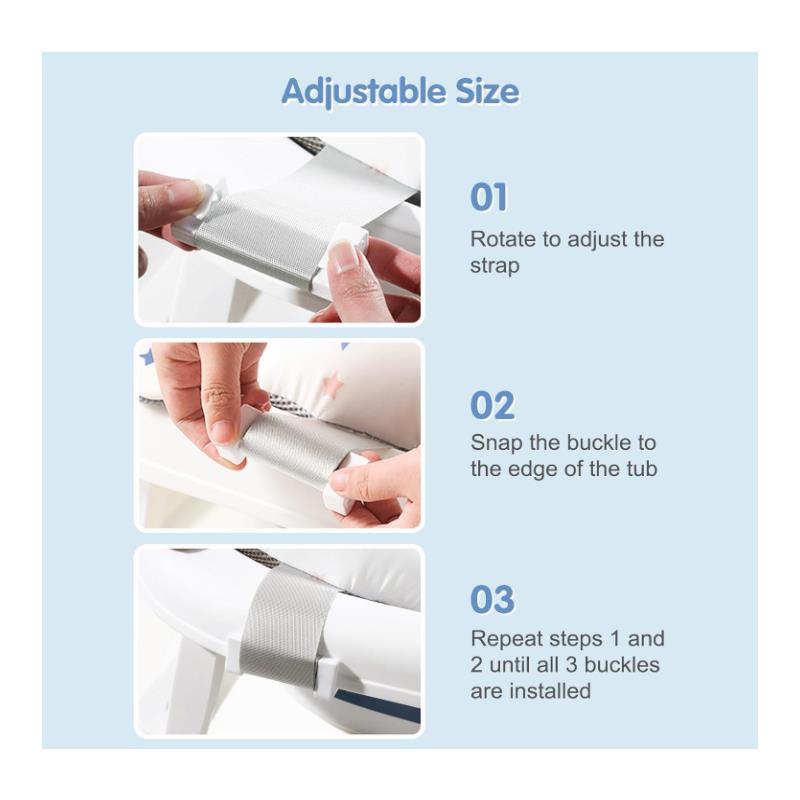 Adjustable Size

01
Rotate to adjust the strap

02
Snap the buckle to the edge of the tub

03
Repeat steps 1 and 2 until all 3 buckles are installed