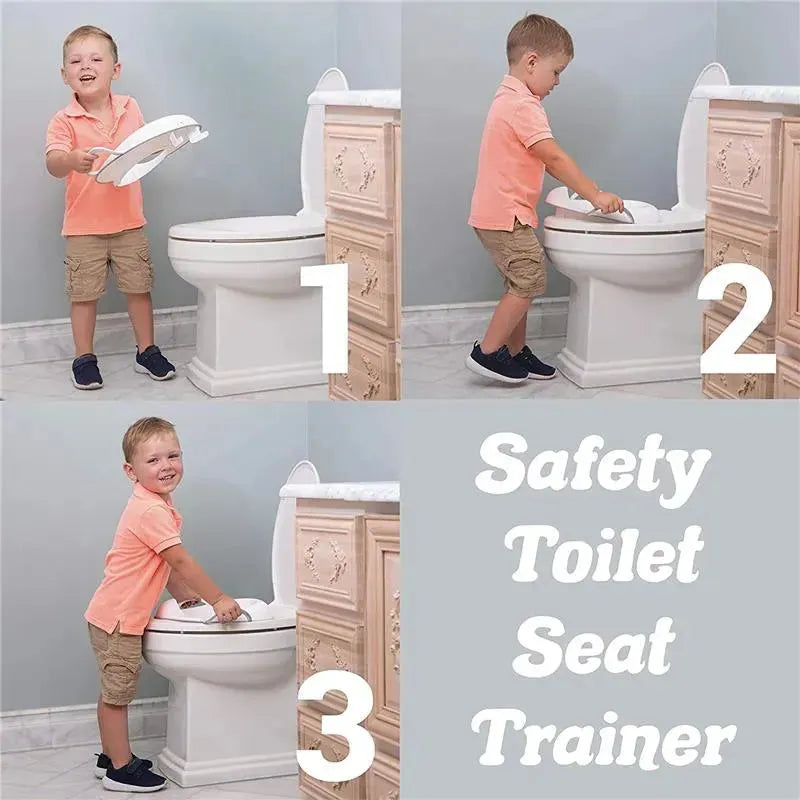 1

2

3

Safety Toilet Seat Trainer