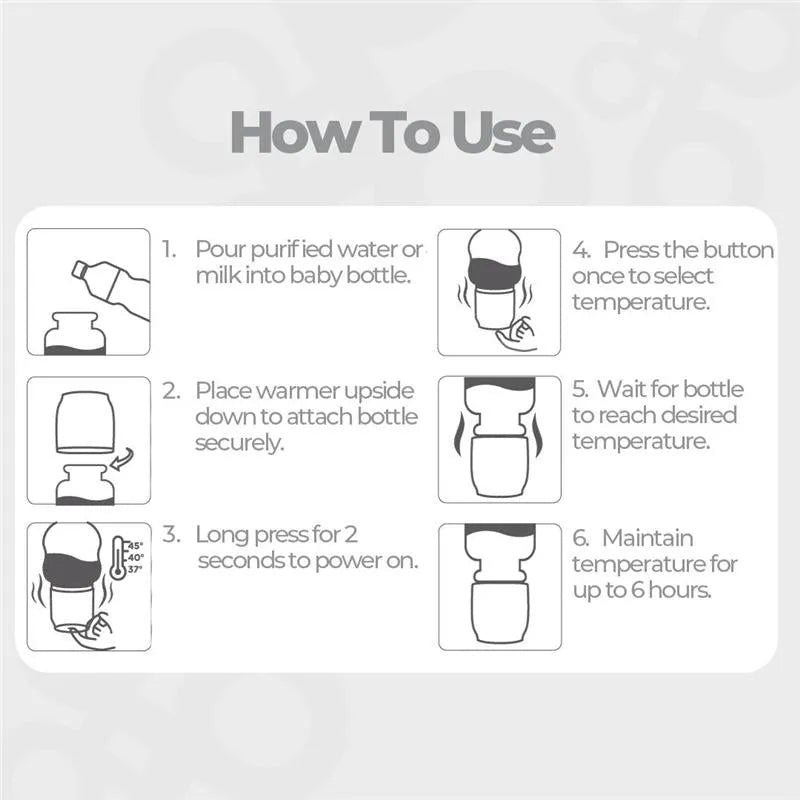 How To Use

1. Pour purified water or milk into baby bottle.

2. Place warmer upside down to attach bottle securely.

45°
40°
37°

3. Long press for 2 seconds to power on.

4. Press the button once to select temperature.

5. Wait for bottle to reach desired temperature.

6. Maintain temperature for up to 6 hours.