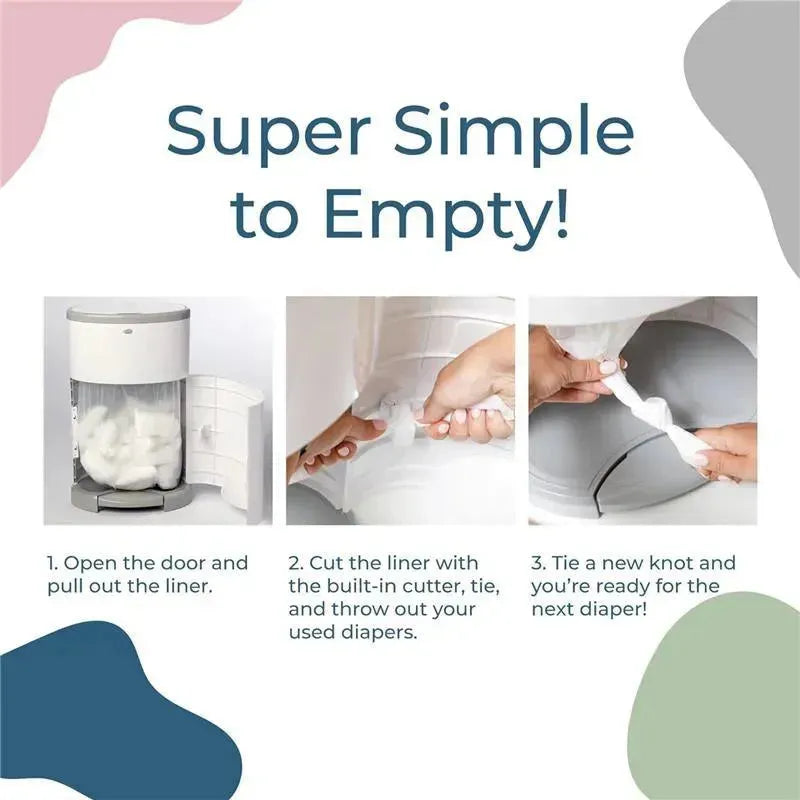 Super Simple to Empty!

1. Open the door and pull out the liner.

2. Cut the liner with the built-in cutter, tie, and throw out your used diapers.

3. Tie a new knot and you're ready for the next diaper!