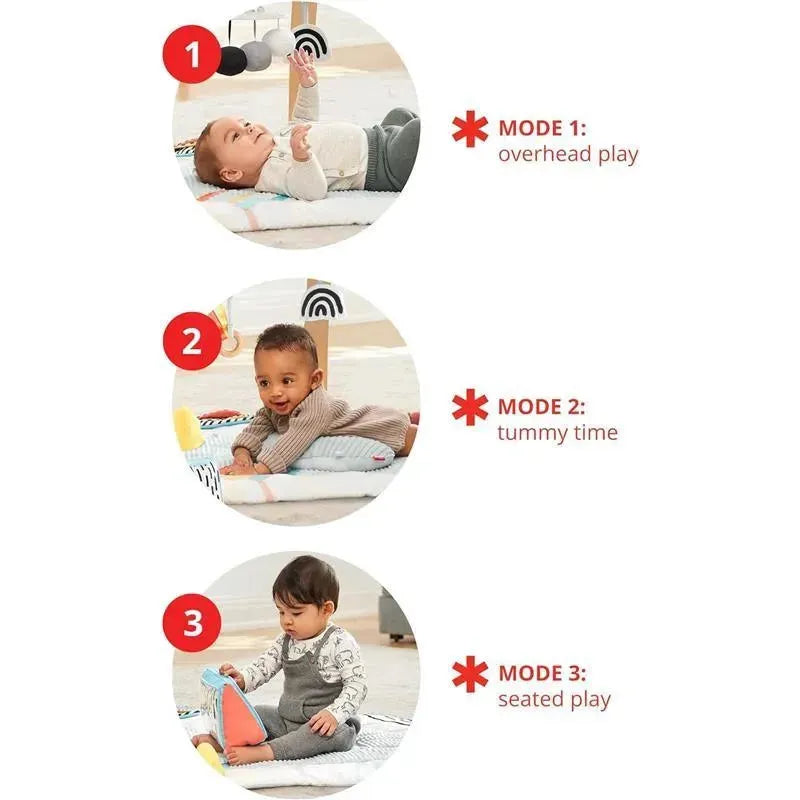 1

MODE 1:
overhead play

2

MODE 2:
tummy time

3

MODE 3:
seated play