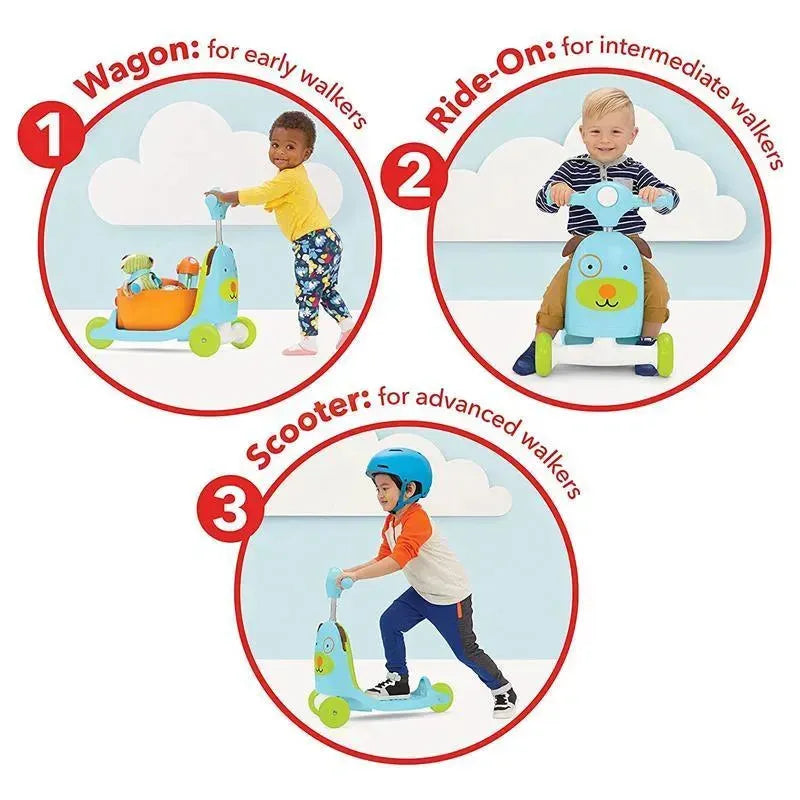 1 Wagon: for early walkers

2 Ride-On: for intermediate walkers

3 Scooter: for advanced walkers