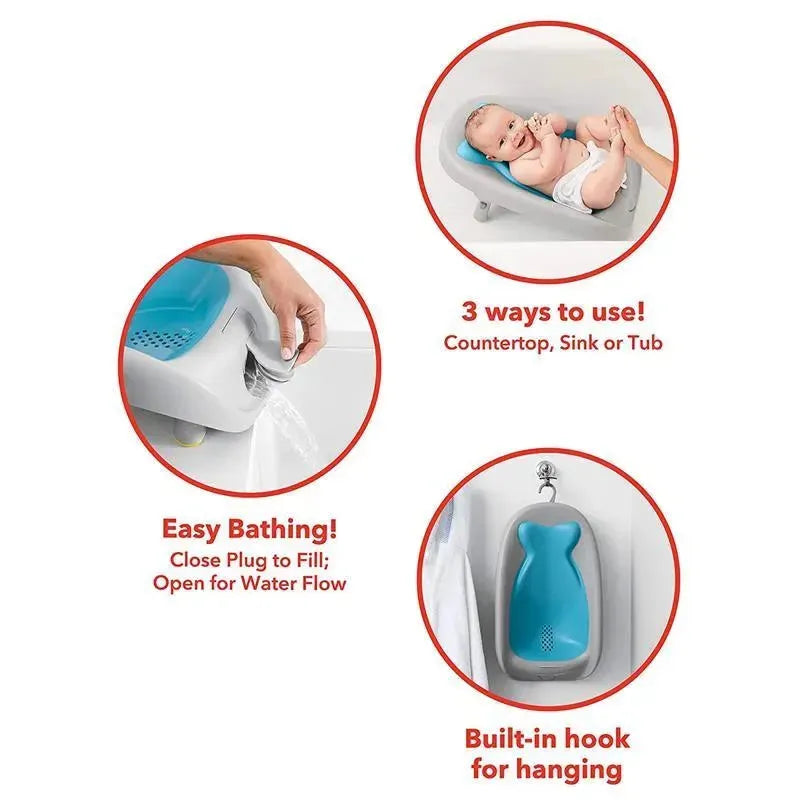 3 ways to use!
Countertop, Sink or Tub

Easy Bathing!
Close Plug to Fill;
Open for Water Flow

Built-in hook
for hanging