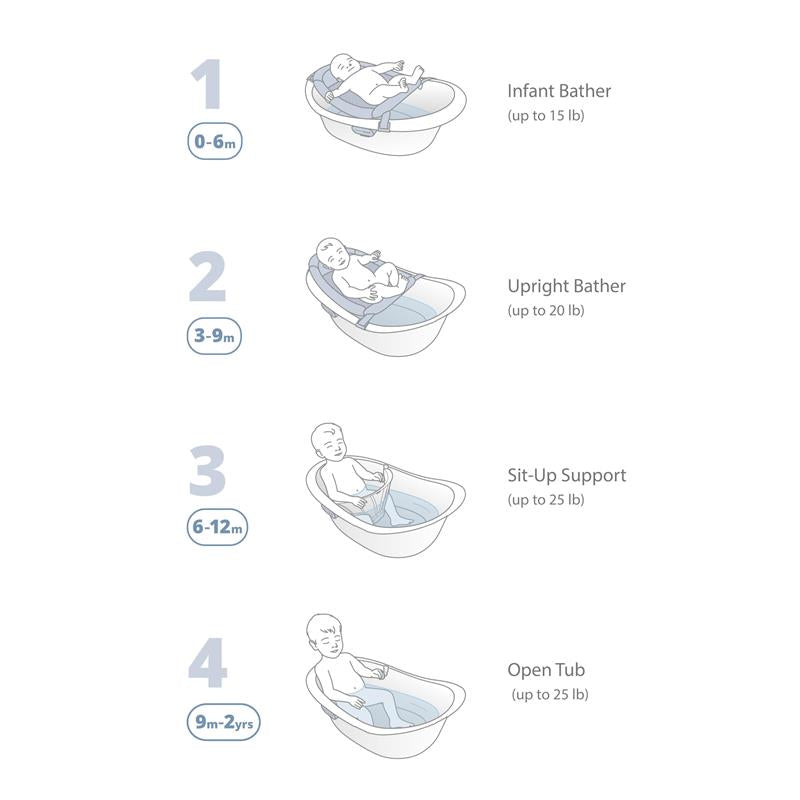 1
0-6m
Infant Bather
(up to 15 lb)

2
3-9m
Upright Bather
(up to 20 lb)

3
6-12m
Sit-Up Support
(up to 25 lb)

4
9m-2yrs
Open Tub
(up to 25 lb)