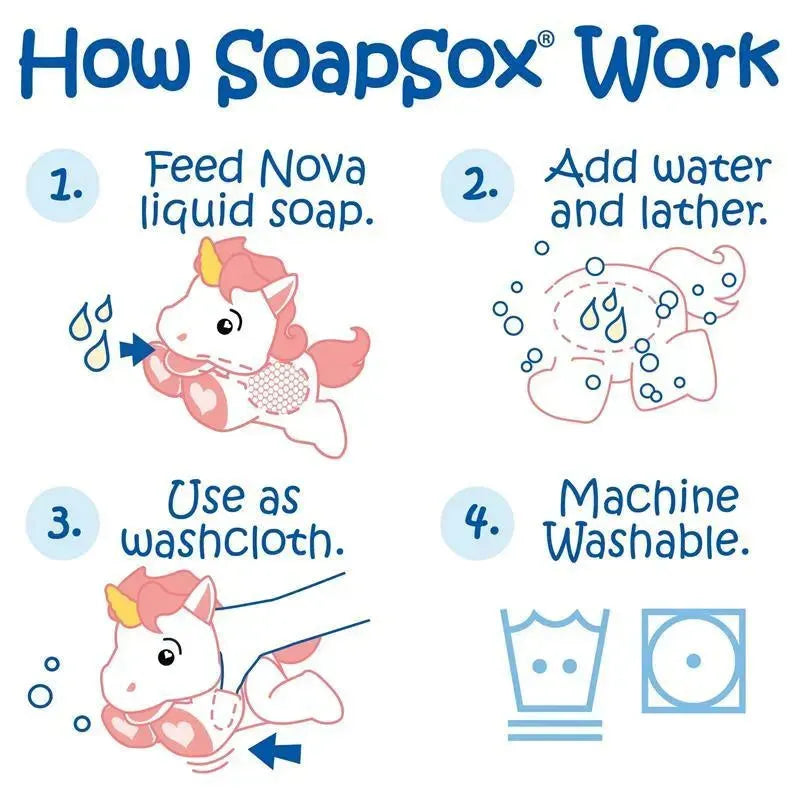 How SoapSox® Work

1. Feed Nova liquid soap.

2. Add water and lather.

3. Use as washcloth.

4. Machine Washable.