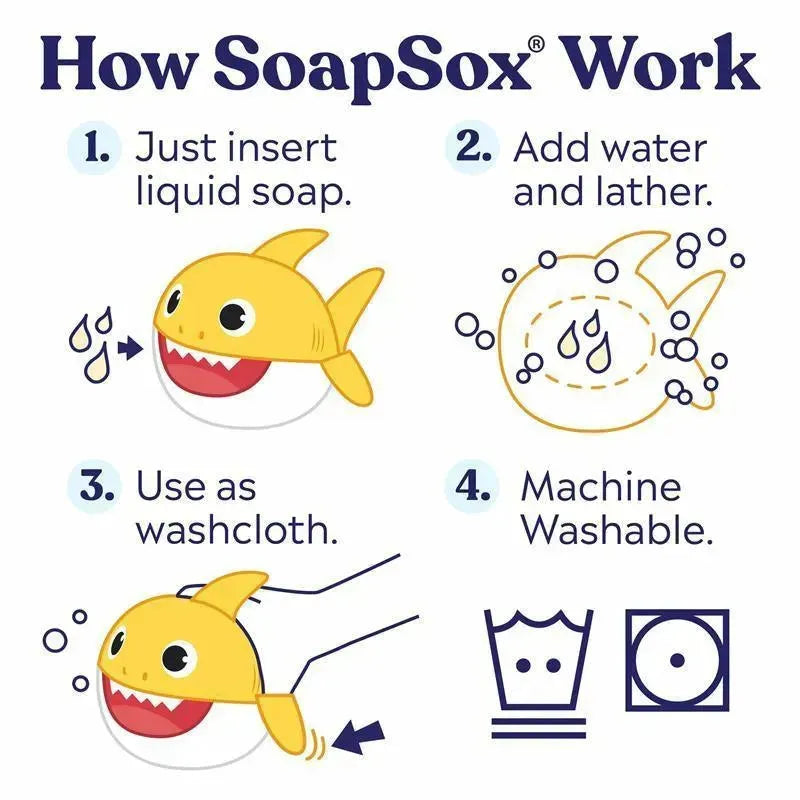 How SoapSox® Work

1. Just insert liquid soap.

2. Add water and lather.

3. Use as washcloth.

4. Machine Washable.