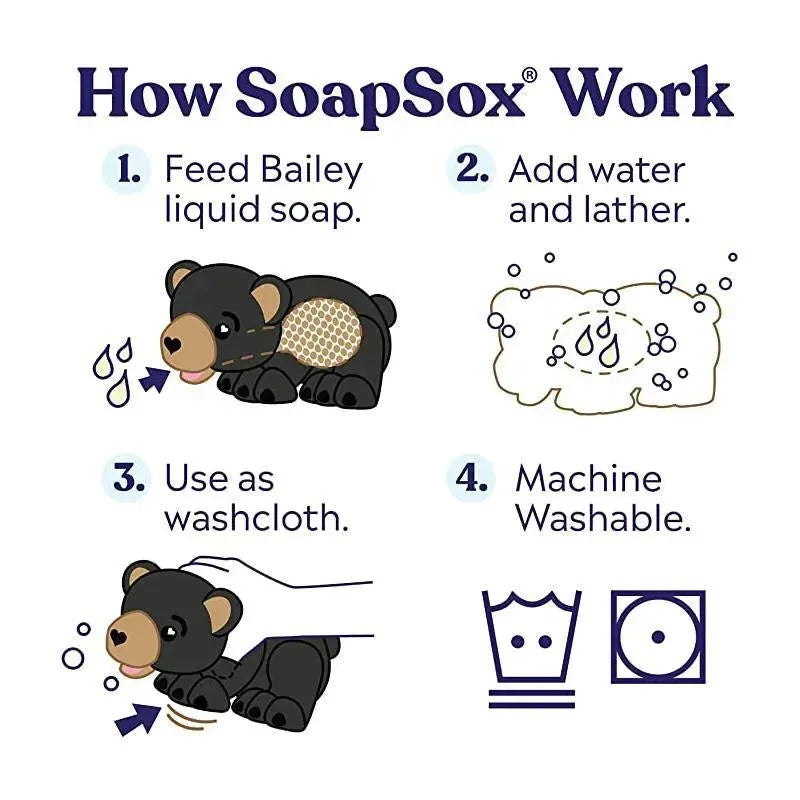 How SoapSox® Work

1. Feed Bailey liquid soap.

2. Add water and lather.

3. Use as washcloth.

4. Machine Washable.