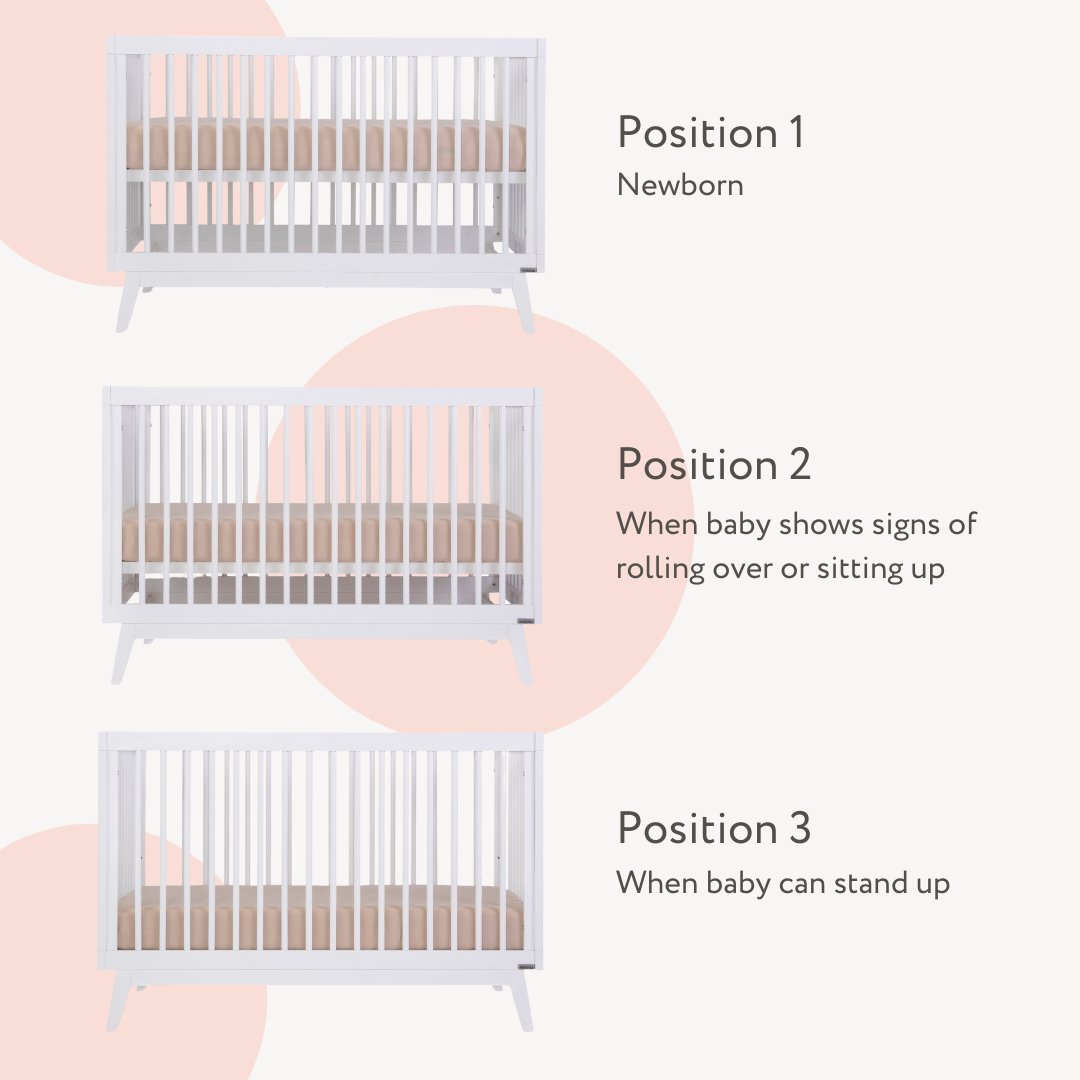 Position 1
Newborn

Position 2
When baby shows signs of rolling over or sitting up

Position 3
When baby can stand up