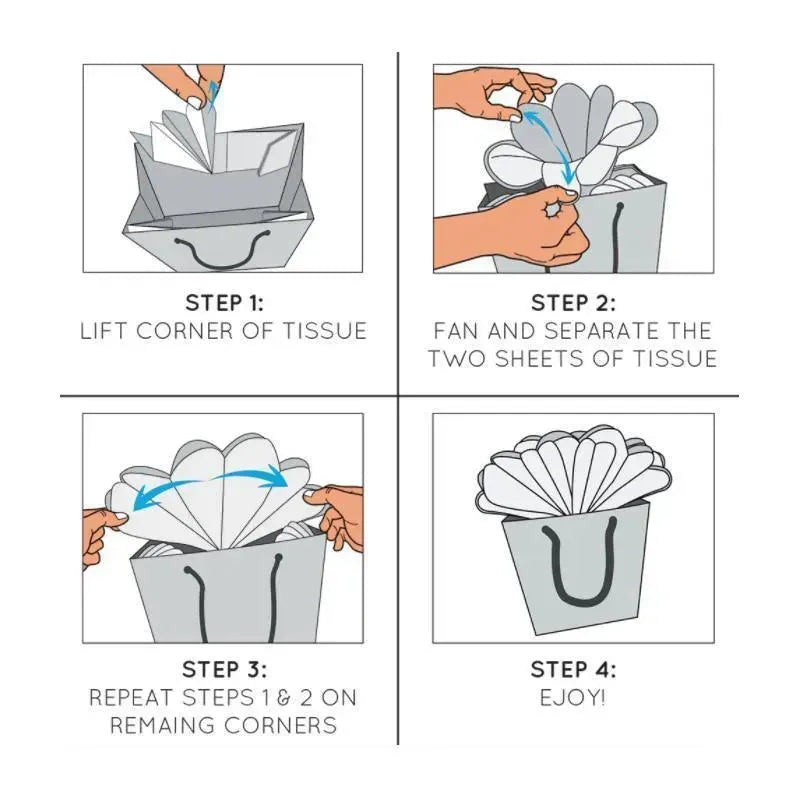 STEP 1:
LIFT CORNER OF TISSUE

STEP 2:
FAN AND SEPARATE THE TWO SHEETS OF TISSUE

STEP 3:
REPEAT STEPS 1 & 2 ON REMAING CORNERS

STEP 4:
EJOY!