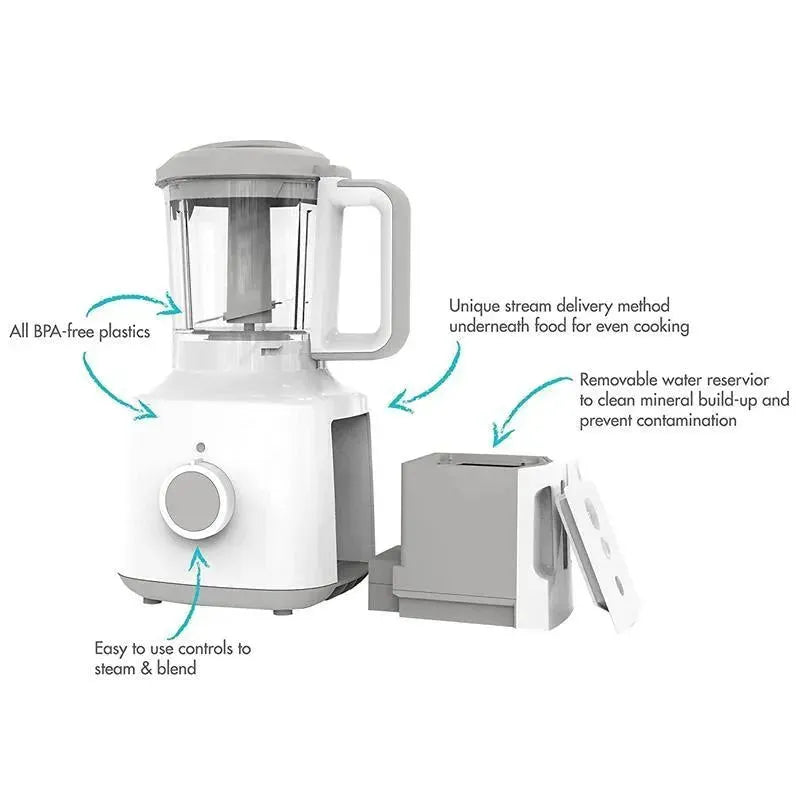 All BPA-free plastics

Unique stream delivery method underneath food for even cooking

Removable water reservior to clean mineral build-up and prevent contamination

Easy to use controls to steam & blend