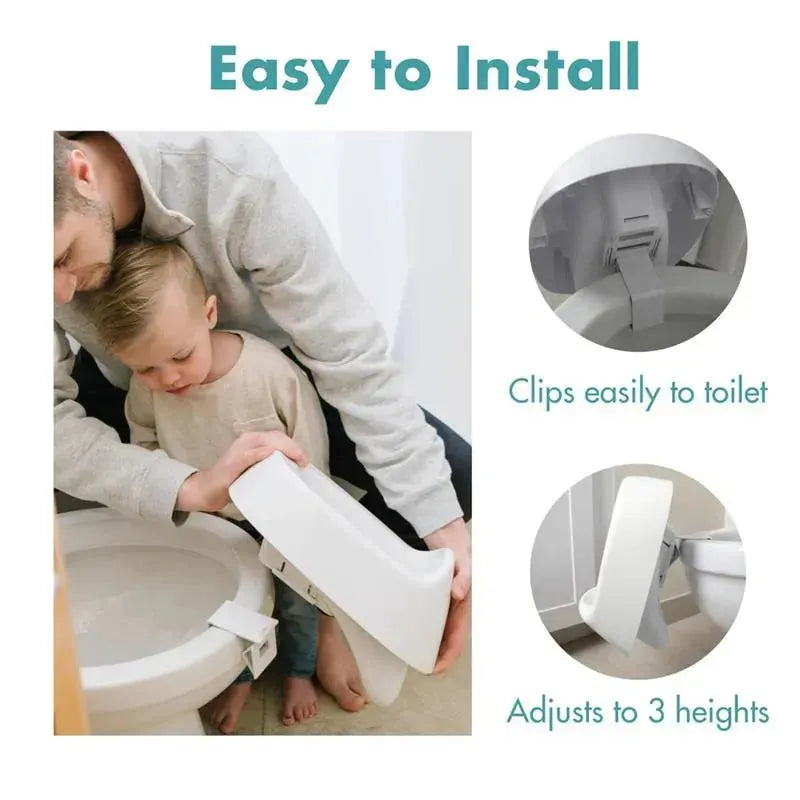 Easy to Install

Clips easily to toilet

Adjusts to 3 heights